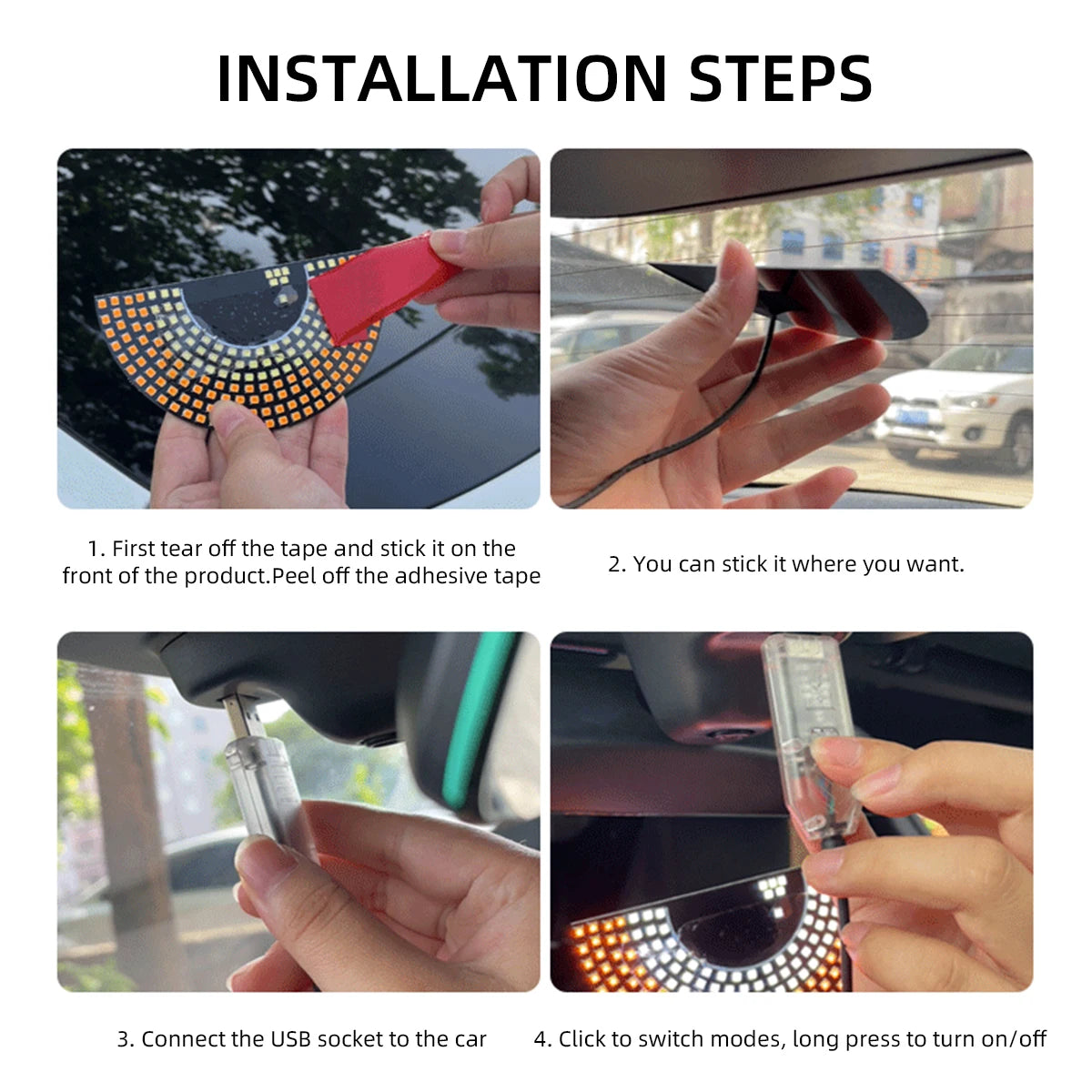 INSTALLATION STEPS

1. First tear off the tape and stick it on the front of the product.Peel off the adhesive tape

2. You can stick it where you want.

3. Connect the USB socket to the car

4. Click to switch modes, long press to turn on/off